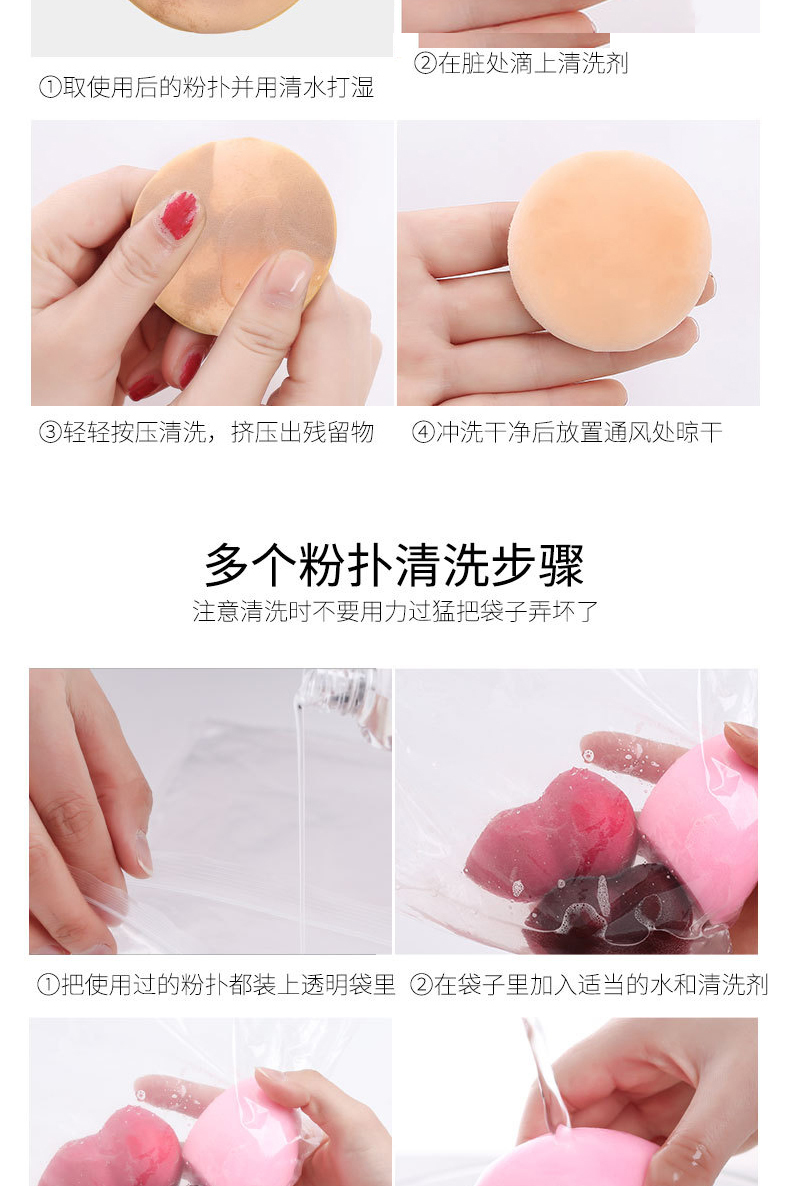 ①取使用后的粉扑并用清水打湿

②在脏处滴上清洗剂

③轻轻按压清洗，挤压出残留物

④冲洗干净后放置通风处晾干

多个粉扑清洗步骤

注意清洗时不要用力过猛把袋子弄坏了

①把使用过的粉扑都装上透明袋里

②在袋子里加入适当的水和清洗剂