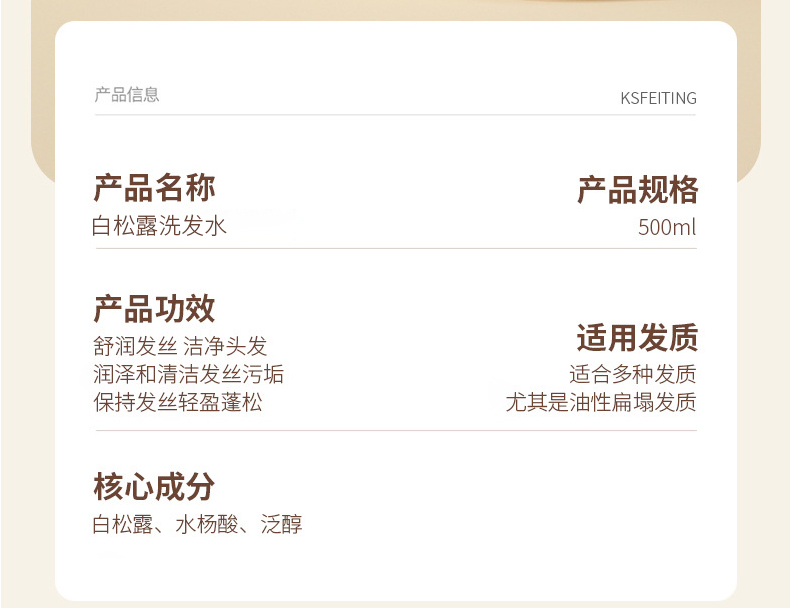 产品信息

KSFEITING

产品名称

白松露洗发水

产品规格

500ml

产品功效

舒润发丝 洁净头发
润泽和清洁发丝污垢
保持发丝轻盈蓬松

适用发质

适合多种发质
尤其是油性扁塌发质

核心成分

白松露、水杨酸、泛醇