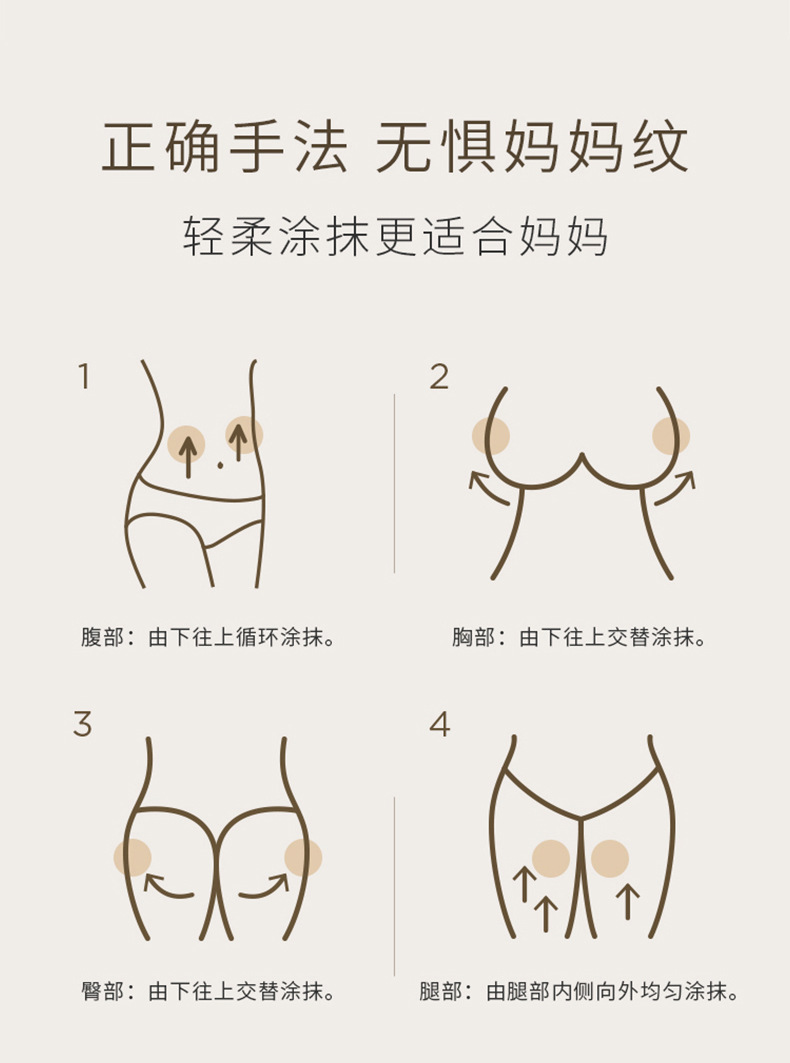 正确手法 无惧妈妈纹

轻柔涂抹更适合妈妈

1

腹部：由下往上循环涂抹。

2

胸部：由下往上交替涂抹。

3

臀部：由下往上交替涂抹。

4

腿部：由腿部内侧向外均匀涂抹。