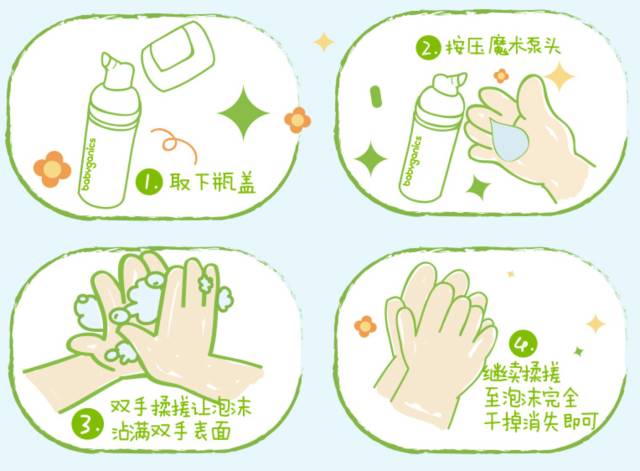 babyganics

1. 取下瓶盖

2. 按压魔术泵头

babyganics

3. 双手揉搓让泡沫沾满双手表面

4. 继续揉搓至泡沫完全干掉消失即可